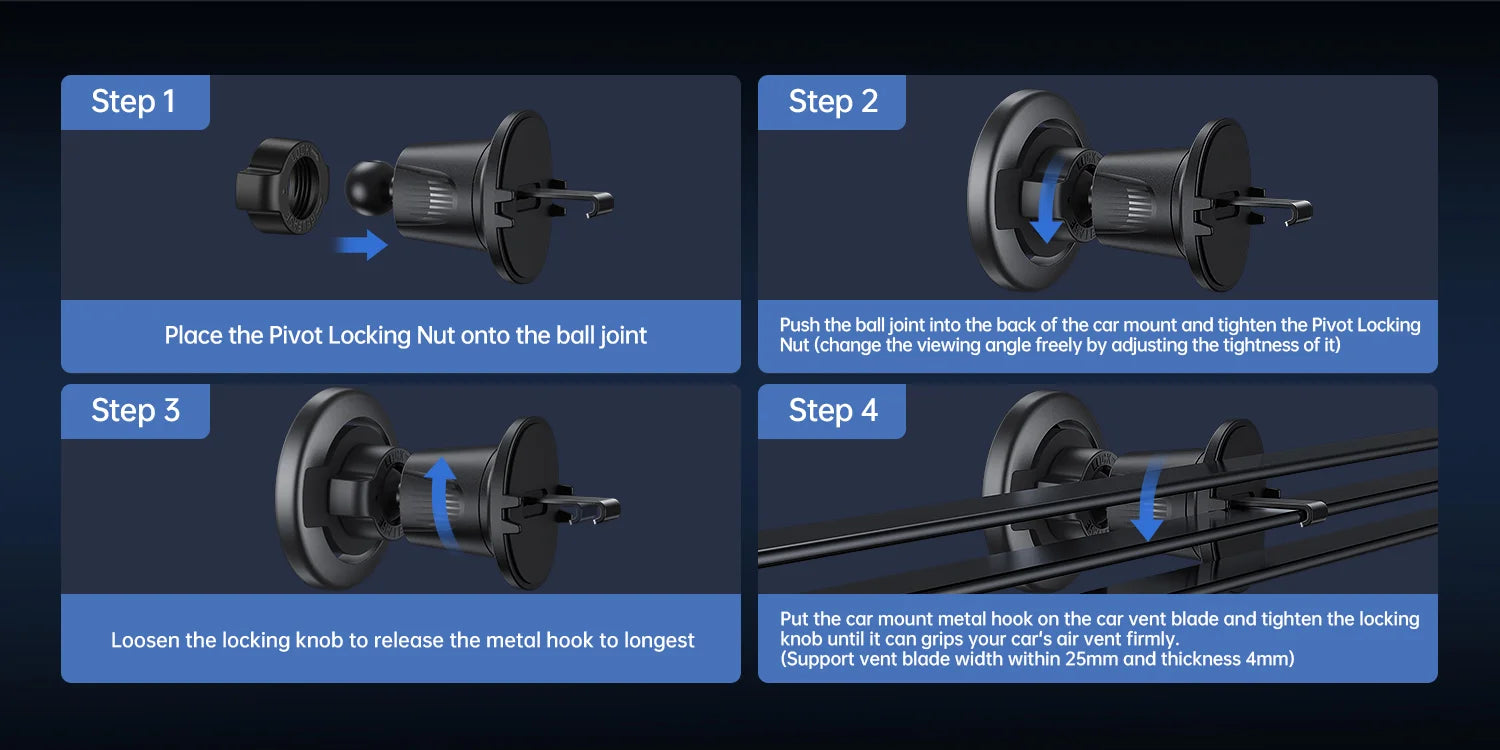 Step 1

Place the Pivot Locking Nut onto the ball joint

Step 2

Push the ball joint into the back of the car mount and tighten the Pivot Locking Nut (change the viewing angle freely by adjusting the tightness of it)

Step 3

Loosen the locking knob to release the metal hook to longest

Step 4

Put the car mount metal hook on the car vent blade and tighten the locking knob until it can grips your car's air vent firmly.
(Support vent blade width within 25mm and thickness 4mm)