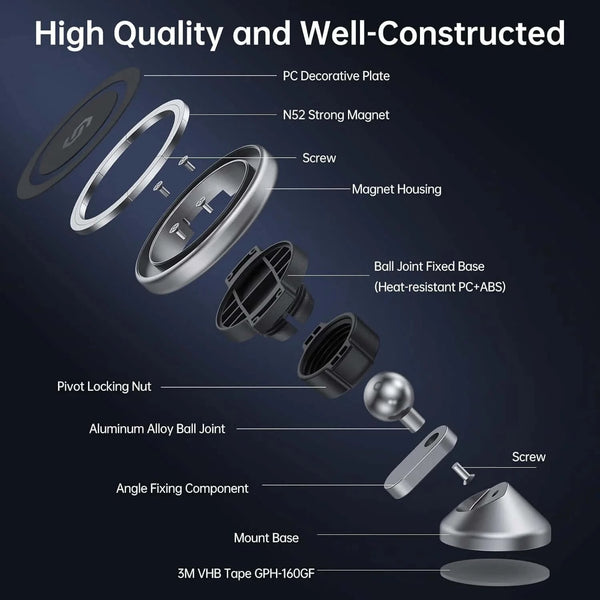 High Quality and Well-Constructed

PC Decorative Plate

N52 Strong Magnet

Screw

Magnet Housing

Ball Joint Fixed Base
(Heat-resistant PC+ABS)

Pivot Locking Nut

Aluminum Alloy Ball Joint

Screw

Angle Fixing Component

Mount Base

3M VHB Tape GPH-160GF